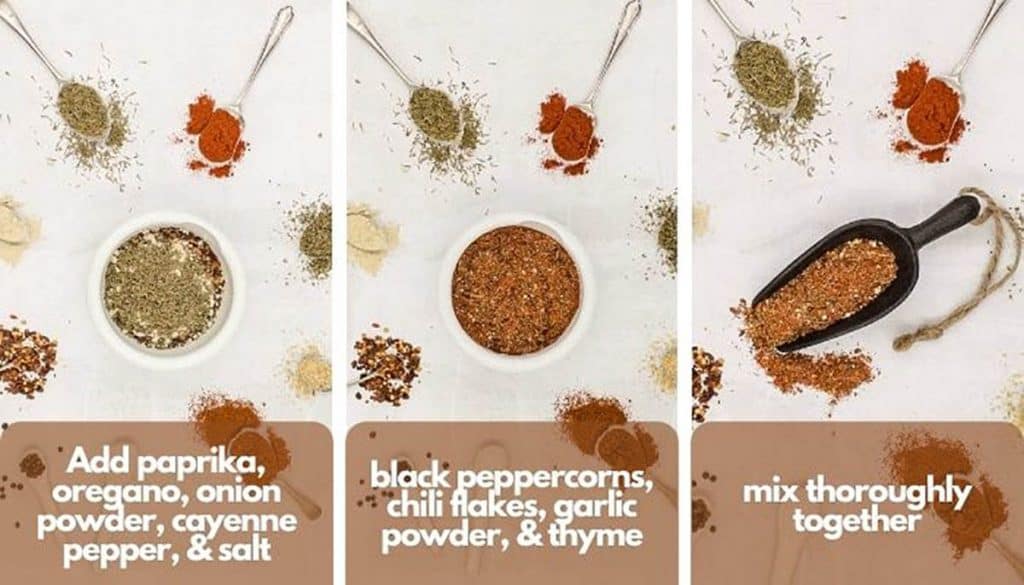 Add paprika, oregano, onion powder, cayenne pepper, & salt

black peppercorns, chili flakes, garlic powder, & thyme

mix thoroughly together