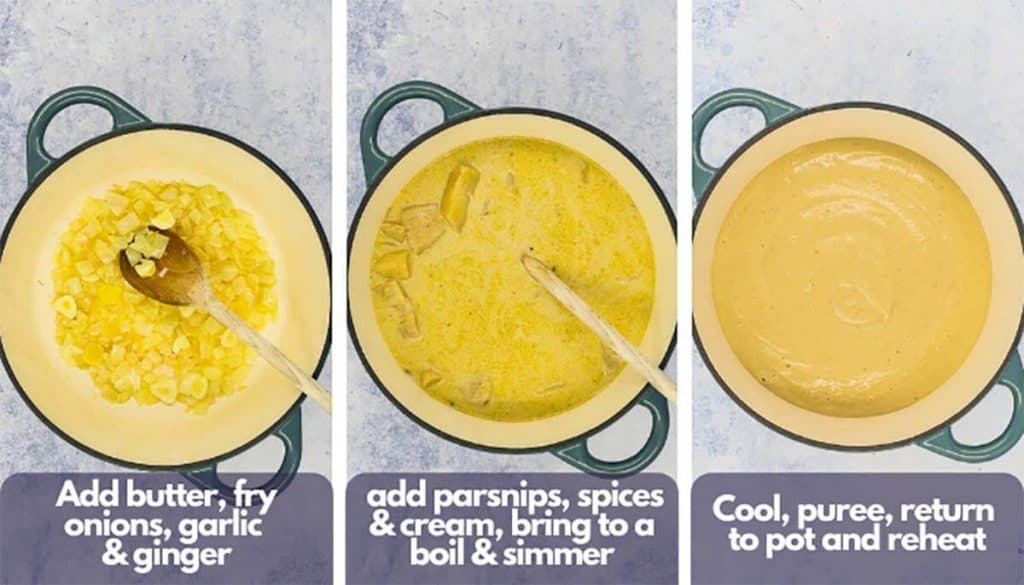 Add butter, fry onions, garlic & ginger

add parsnips, spices & cream, bring to a boil & simmer

Cool, puree, return to pot and reheat